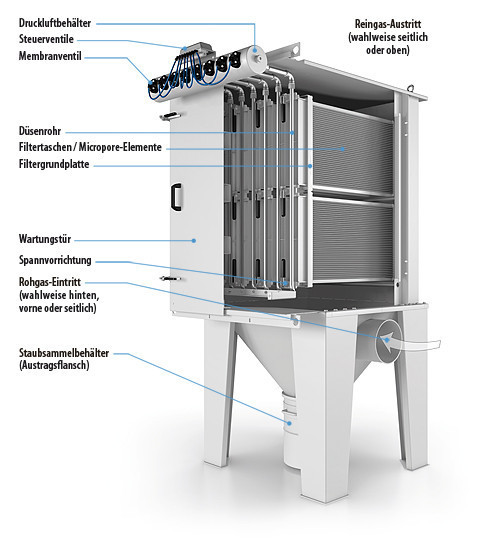 Druckluftbehälter
Steuerventile
Membranventil

Reingas-Austritt (wahlweise seitlich oder oben)

Düsenrohr
Filtertaschen / Micropore-Elemente
Filtergrundplatte

Wartungstür
Spannvorrichtung
Rohgas-Eintritt (wahlweise hinten, vorne oder seitlich)

Staubsammelbehälter (Austragsflansch)